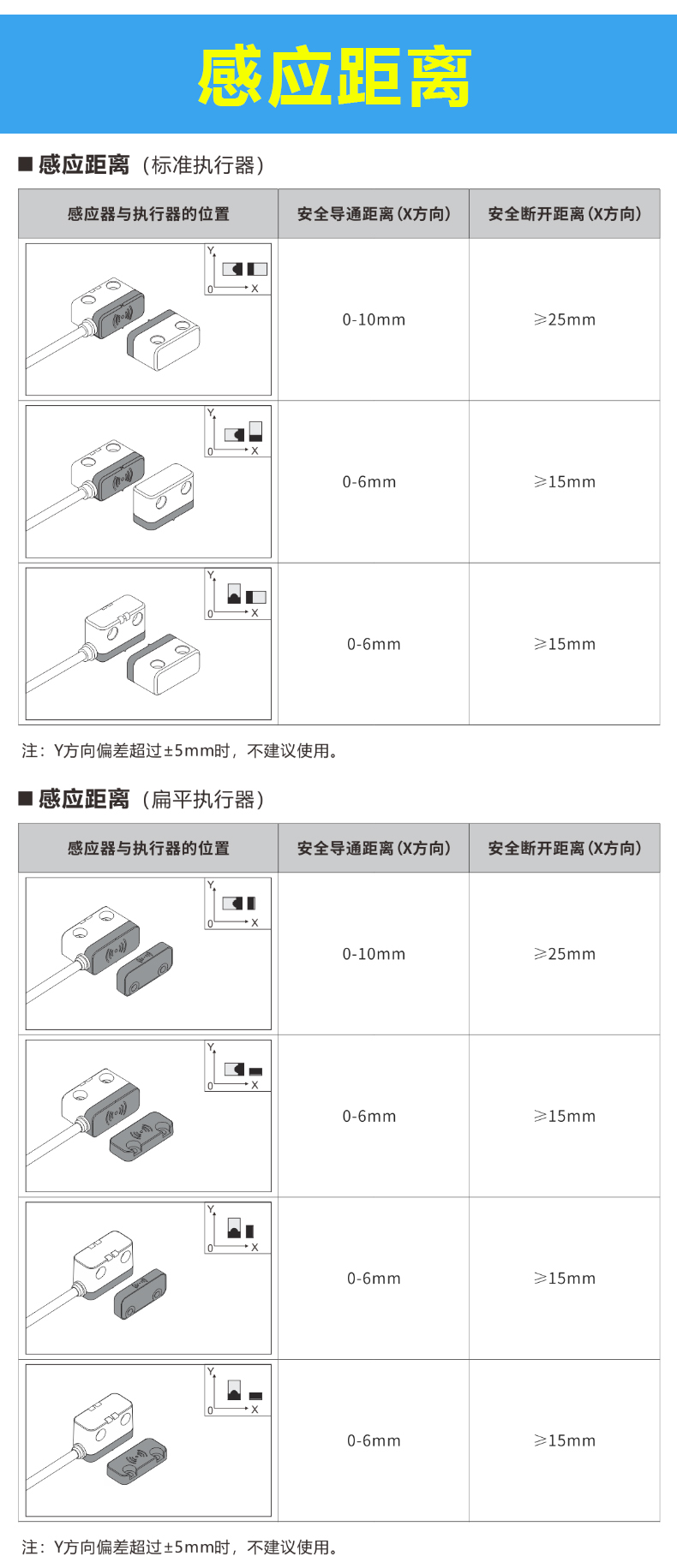 感应距离

■ 感应距离（标准执行器）

| 感应器与执行器的位置 | 安全导通距离（X方向） | 安全断开距离（X方向） |
|---|---|---|
| Y 0 X | 0-10mm | ≥25mm |
| Y 0 X | 0-6mm | ≥15mm |
| Y 0 X | 0-6mm | ≥15mm |

注：Y方向偏差超过±5mm时，不建议使用。

■ 感应距离（扁平执行器）

| 感应器与执行器的位置 | 安全导通距离（X方向） | 安全断开距离（X方向） |
|---|---|---|
| Y 0 X | 0-10mm | ≥25mm |
| Y 0 X | 0-6mm | ≥15mm |
| Y 0 X | 0-6mm | ≥15mm |
| Y 0 X | 0-6mm | ≥15mm |

注：Y方向偏差超过±5mm时，不建议使用。